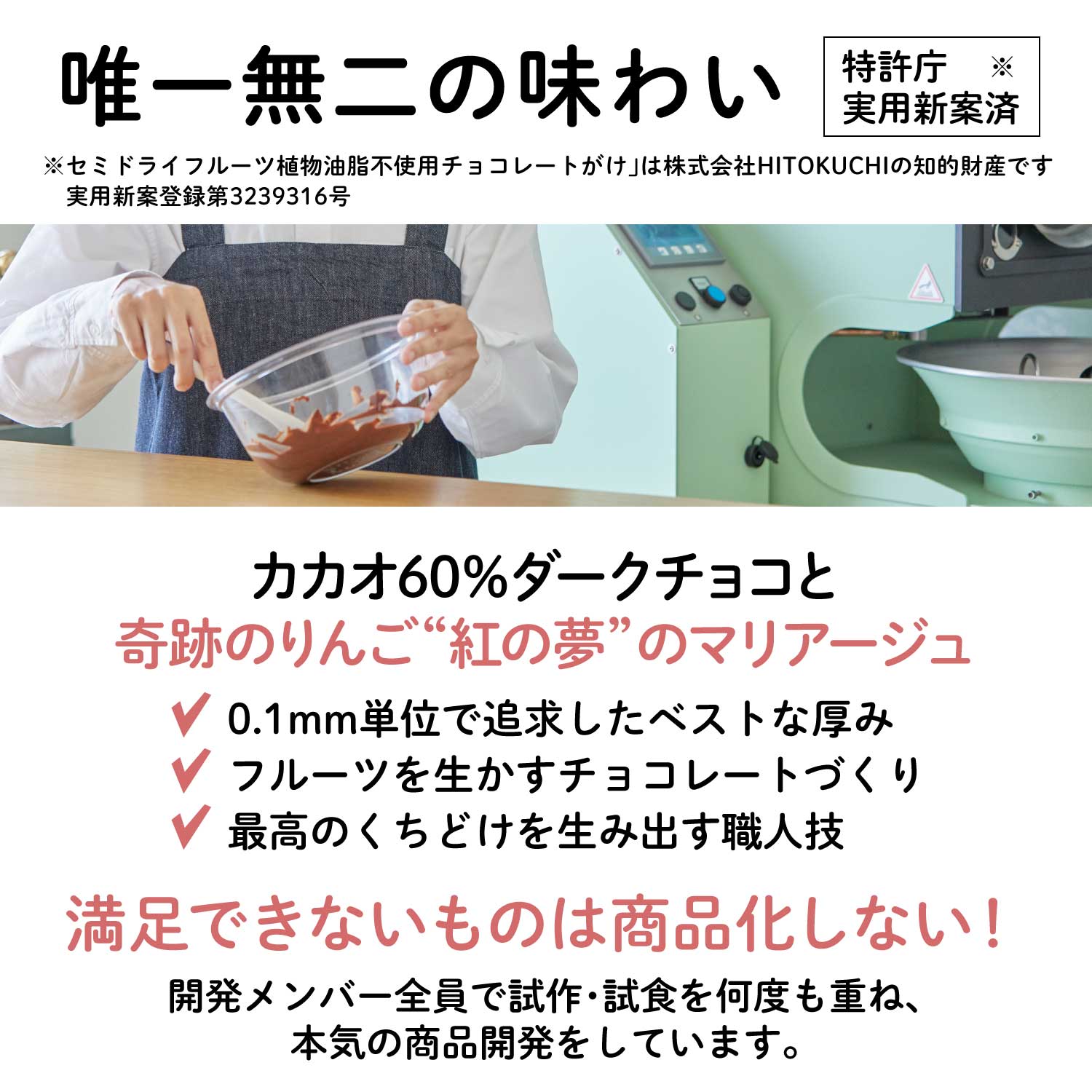 唯一無二の味わい

特許庁 ※
実用新案済

※セミドライフルーツ植物油脂不使用チョコレートがけ」は株式会社HITOKUCHIの知的財産です
実用新案登録第3239316号

カカオ60%ダークチョコと
奇跡のりんご“紅の夢”のマリアージュ

✔ 0.1mm単位で追求したベストな厚み
✔ フルーツを生かすチョコレートづくり
✔ 最高のくちどけを生み出す職人技

満足できないものは商品化しない！

開発メンバー全員で試作・試食を何度も重ね、
本気の商品開発をしています。