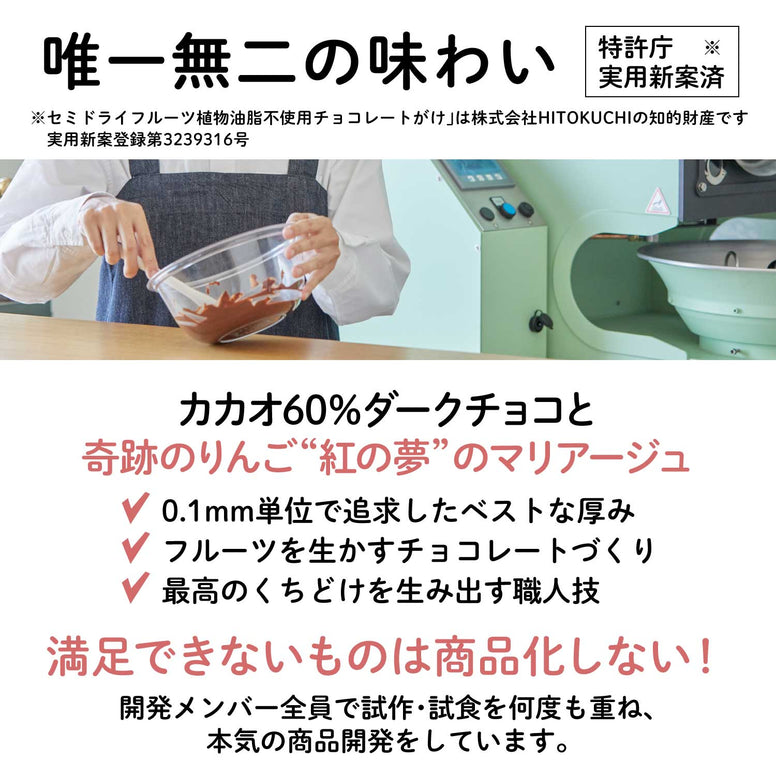 唯一無二の味わい

特許庁 ※
実用新案済

※セミドライフルーツ植物油脂不使用チョコレートがけ」は株式会社HITOKUCHIの知的財産です
実用新案登録第3239316号

カカオ60%ダークチョコと
奇跡のりんご“紅の夢”のマリアージュ

✔ 0.1mm単位で追求したベストな厚み
✔ フルーツを生かすチョコレートづくり
✔ 最高のくちどけを生み出す職人技

満足できないものは商品化しない!

開発メンバー全員で試作・試食を何度も重ね、
本気の商品開発をしています。